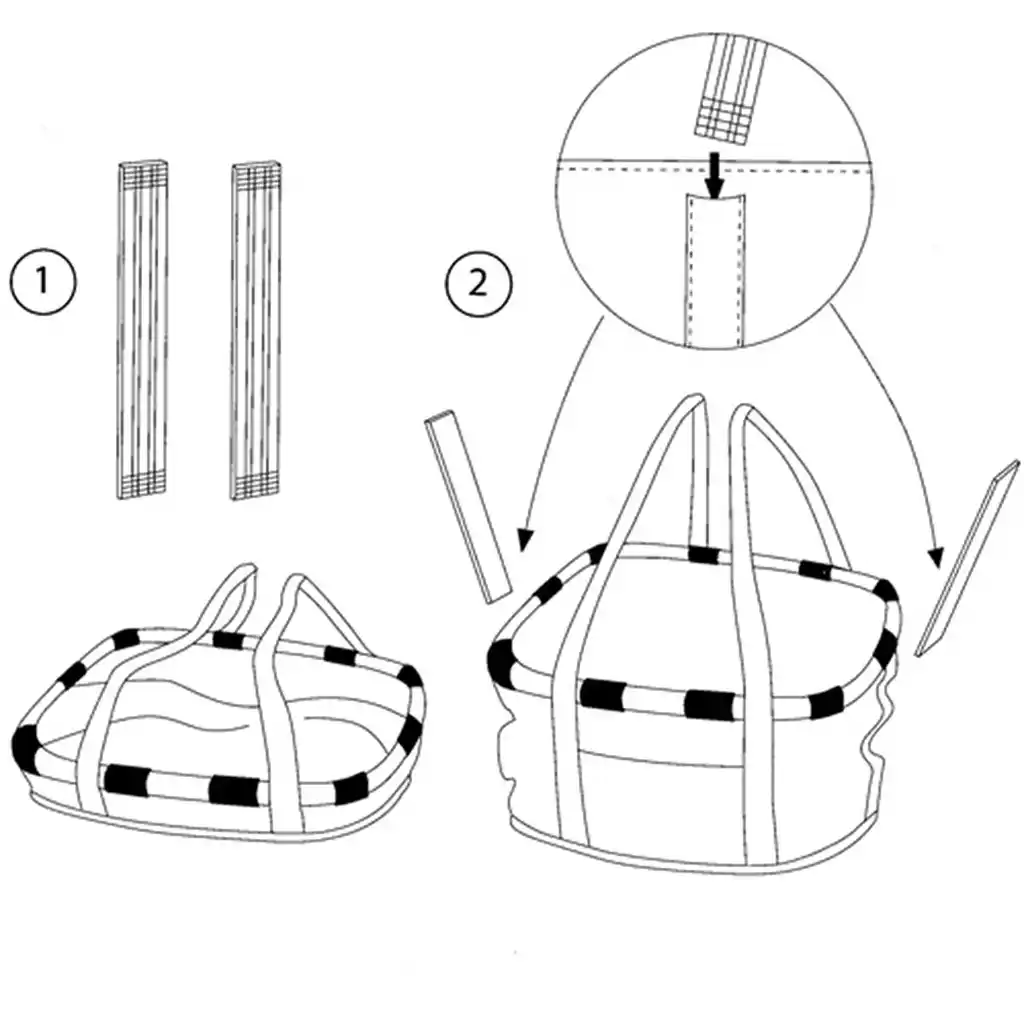 1

2